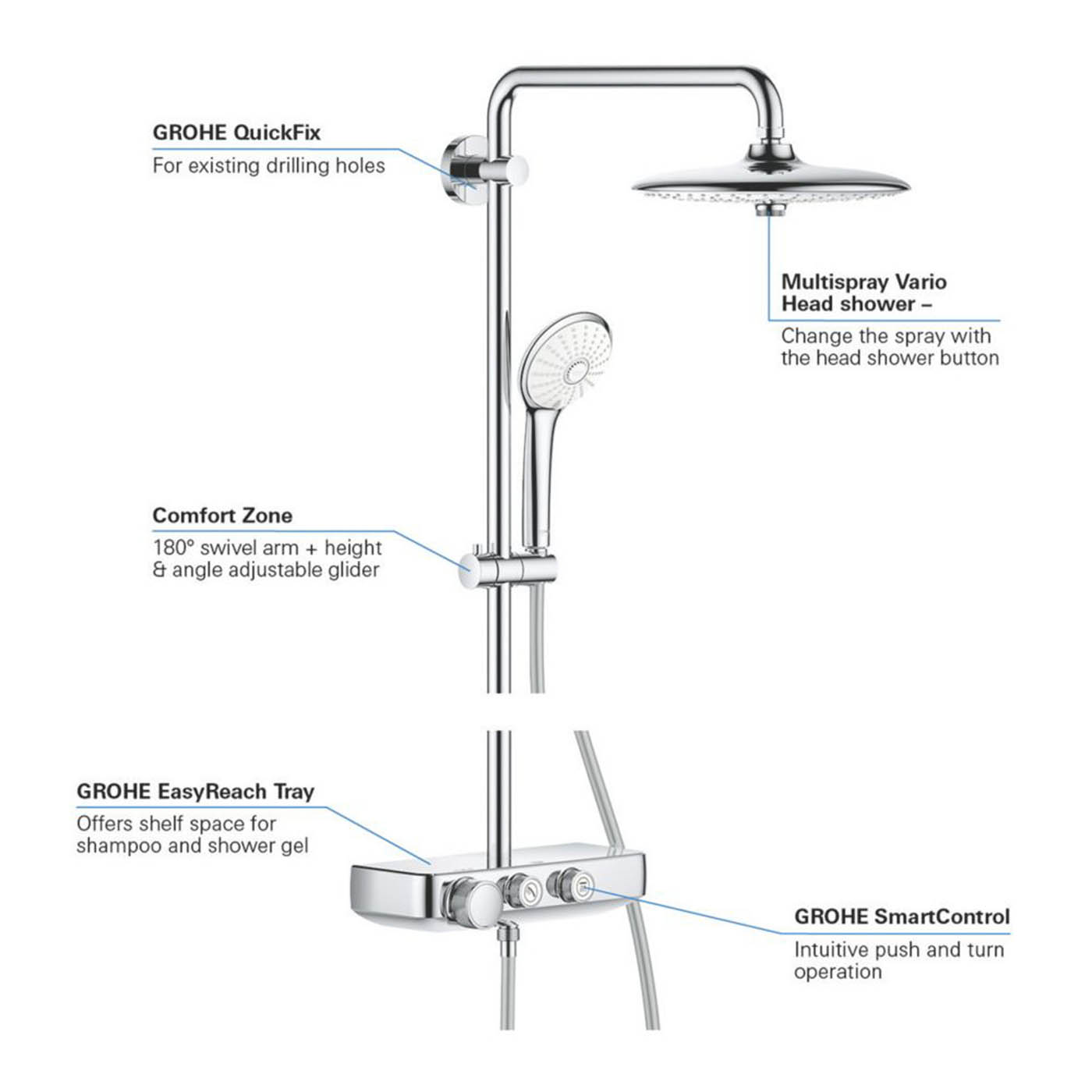 GROHE QuickFix
For existing drilling holes

Multispray Vario Head shower –
Change the spray with the head shower button

Comfort Zone
180° swivel arm + height & angle adjustable glider

GROHE EasyReach Tray
Offers shelf space for shampoo and shower gel

GROHE SmartControl
Intuitive push and turn operation