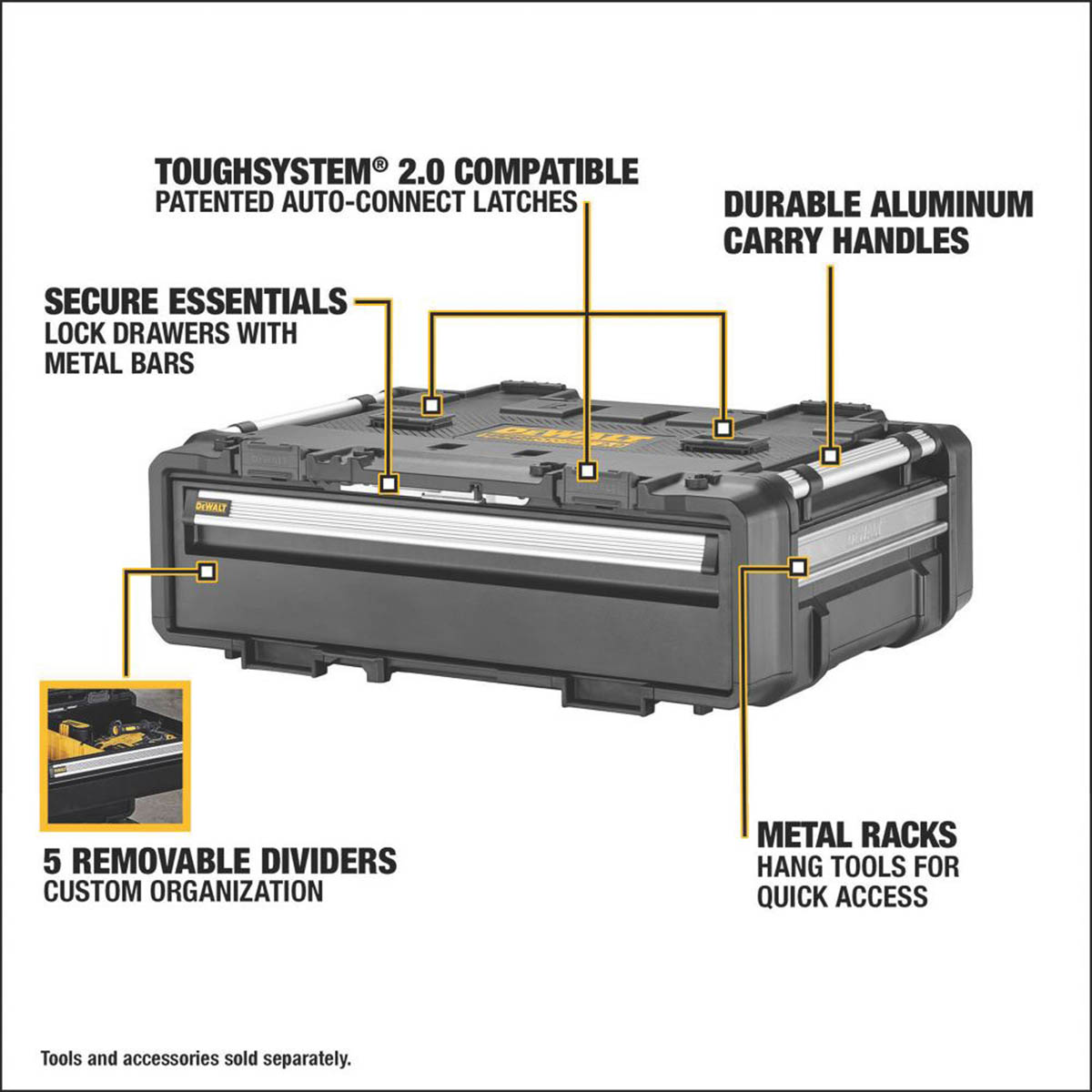 TOUGHSYSTEM® 2.0 COMPATIBLE
PATENTED AUTO-CONNECT LATCHES

DURABLE ALUMINUM CARRY HANDLES

SECURE ESSENTIALS
LOCK DRAWERS WITH METAL BARS

DEWALT

DEWALT

DEWALT

5 REMOVABLE DIVIDERS
CUSTOM ORGANIZATION

METAL RACKS
HANG TOOLS FOR QUICK ACCESS

Tools and accessories sold separately.